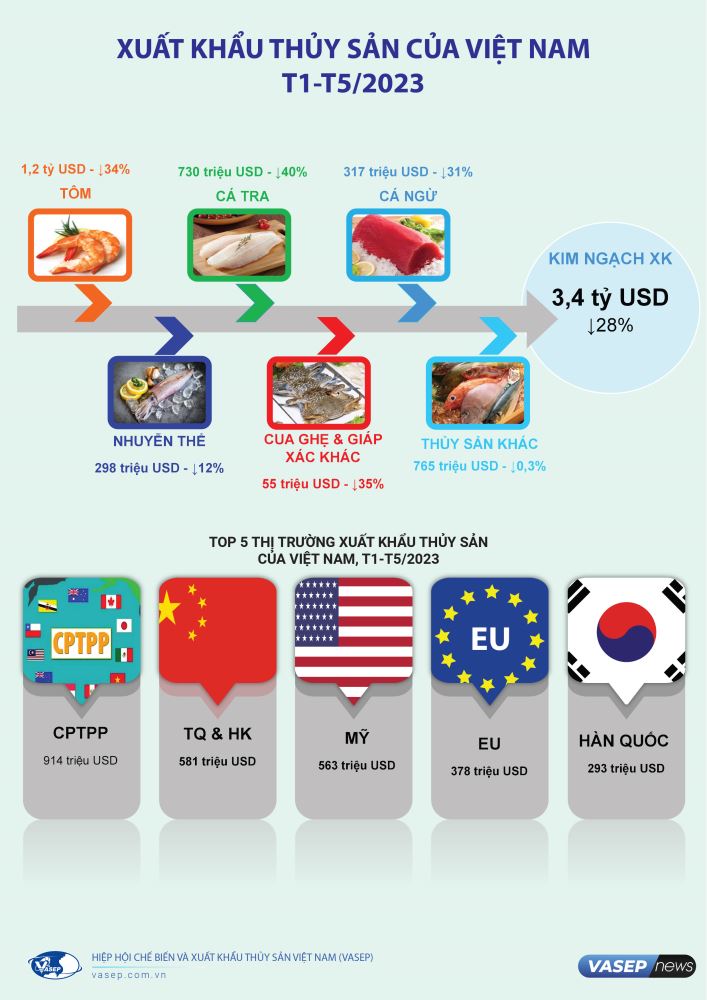 XUẤT KHẨU THỦY SẢN CỦA VIỆT NAM
T1-T5/2023

1,2 tỷ USD - ↓34%
TÔM

730 triệu USD - ↓40%
CÁ TRA

317 triệu USD - ↓31%
CÁ NGỪ

KIM NGẠCH XK
3,4 tỷ USD
↓28%

NHUYỄN THỂ
298 triệu USD - ↓12%

CUA GHẸ & GIÁP XÁC KHÁC
55 triệu USD - ↓35%

THỦY SẢN KHÁC
765 triệu USD - ↓0,3%

TOP 5 THỊ TRƯỜNG XUẤT KHẨU THỦY SẢN CỦA VIỆT NAM, T1-T5/2023

CPTPP
CPTPP
914 triệu USD

TQ & HK
581 triệu USD

MỸ
563 triệu USD

EU
EU
378 triệu USD

HÀN QUỐC
293 triệu USD

VASEP
HIỆP HỘI CHẾ BIẾN VÀ XUẤT KHẨU THỦY SẢN VIỆT NAM (VASEP)
vasep.com.vn

VASEP news